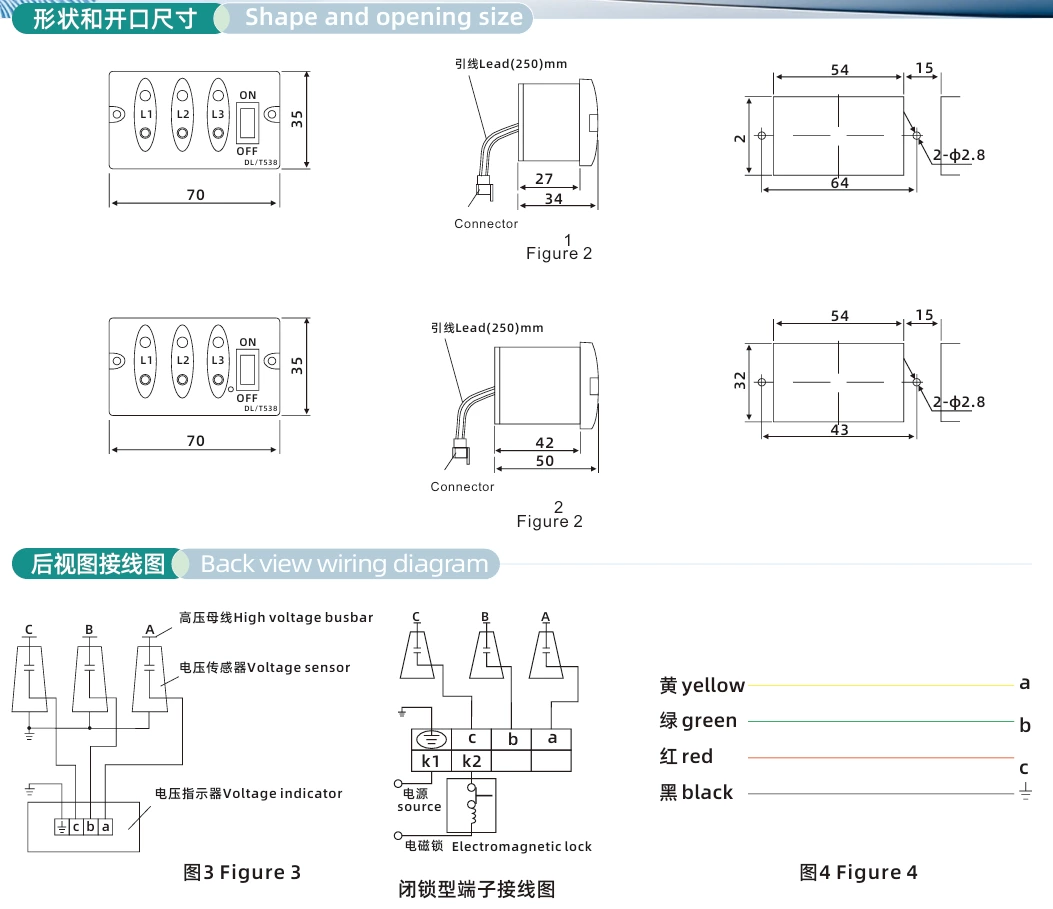 形状和开口尺寸 Shape and opening size

L1 L2 L3 ON OFF DL/T538
35
70

引线Lead(250)mm
27
34
Connector
1
Figure 2

54 15
2
2-ϕ2.8
64

L1 L2 L3 ON OFF DL/T538
35
70

引线Lead(250)mm
42
50
Connector
2
Figure 2

54 15
32
2-ϕ2.8
43

后视图接线图 Back view wiring diagram

C B A
高压母线High voltage busbar
电压传感器Voltage sensor
电压指示器Voltage indicator
c b a
图3 Figure 3

C B A
c b a
k1 k2
电源 source
电磁锁 Electromagnetic lock
闭锁型端子接线图

黄 yellow a
绿 green b
红 red c
黑 black
图4 Figure 4